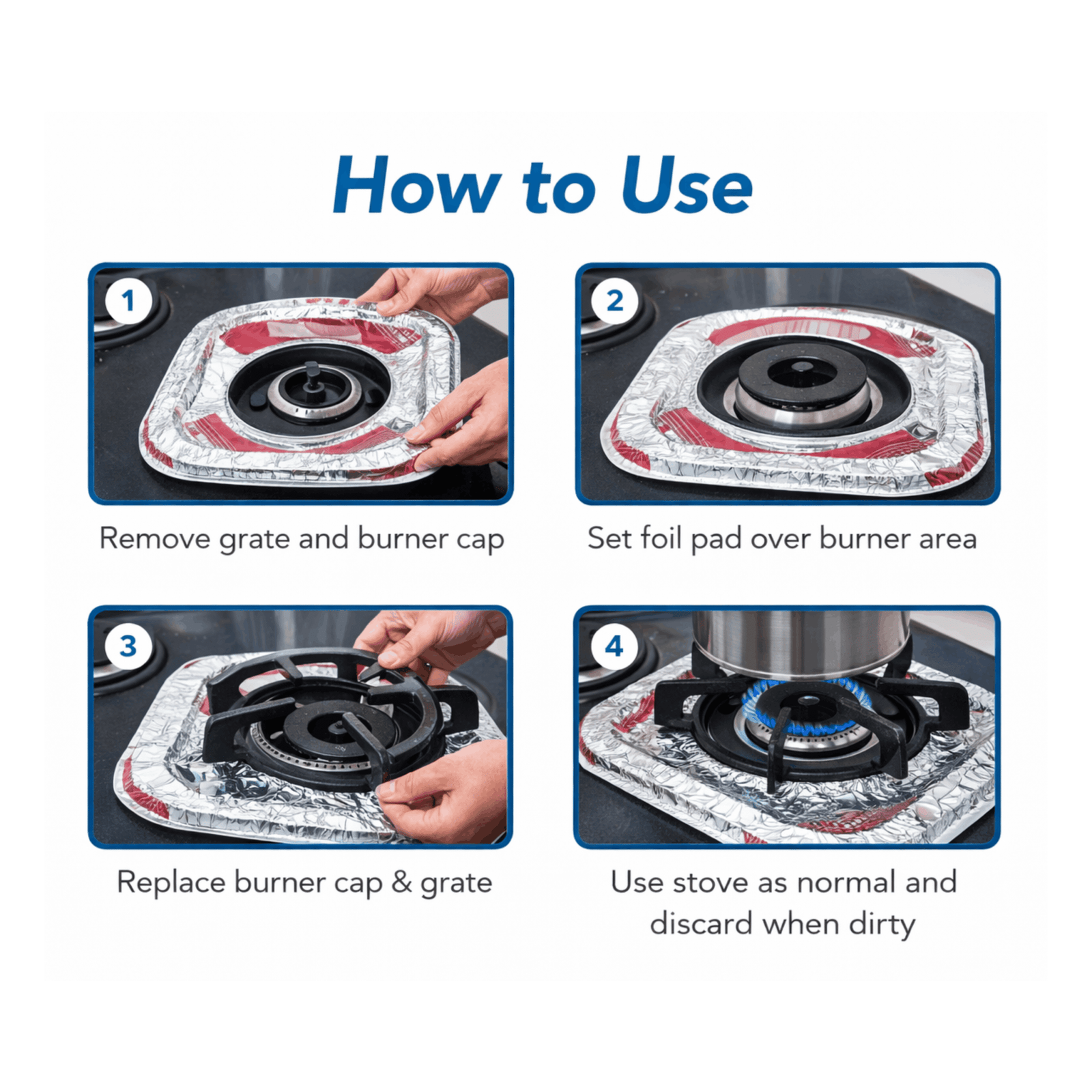 How to Use

1

Remove grate and burner cap

2

Set foil pad over burner area

3

Replace burner cap & grate

4

Use stove as normal and discard when dirty