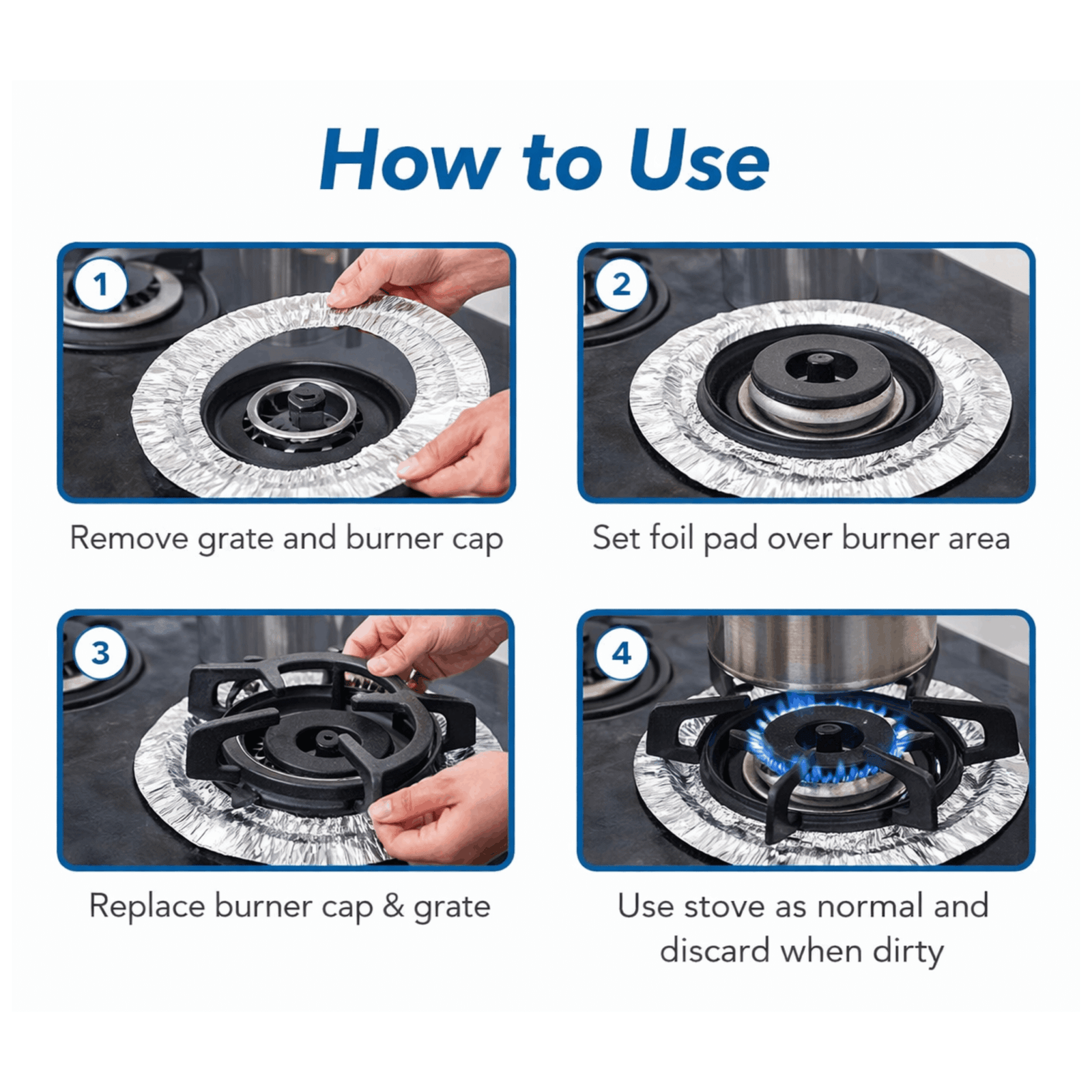 How to Use

1

Remove grate and burner cap

2

Set foil pad over burner area

3

Replace burner cap & grate

4

Use stove as normal and discard when dirty